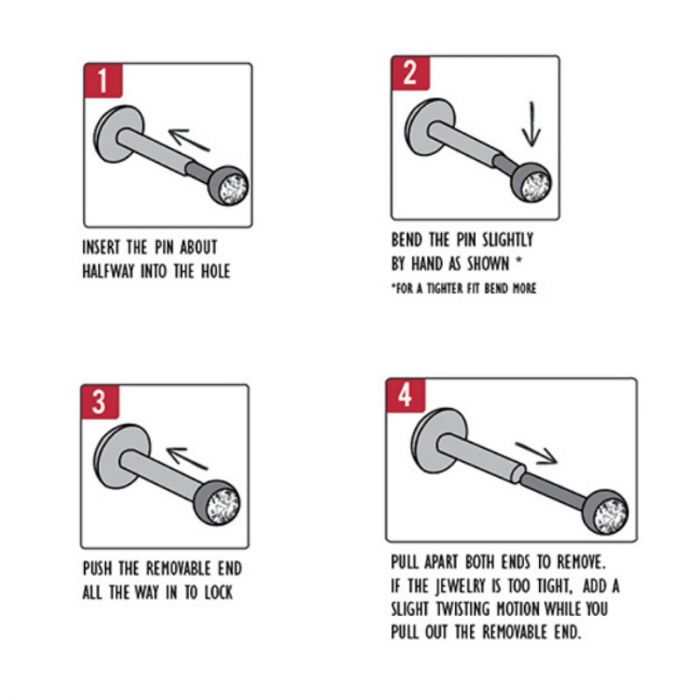 1

INSERT THE PIN ABOUT HALFWAY INTO THE HOLE

2

BEND THE PIN SLIGHTLY BY HAND AS SHOWN *

*FOR A TIGHTER FIT BEND MORE

3

PUSH THE REMOVABLE END ALL THE WAY IN TO LOCK

4

PULL APART BOTH ENDS TO REMOVE. IF THE JEWELRY IS TOO TIGHT, ADD A SLIGHT TWISTING MOTION WHILE YOU PULL OUT THE REMOVABLE END.